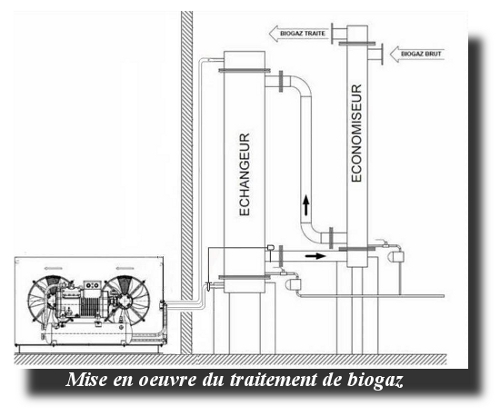 BIOGAZ TRAITE

BIOGAZ BRUT

ECHANGEUR

ECONOMISEUR

Mise en oeuvre du traitement de biogaz